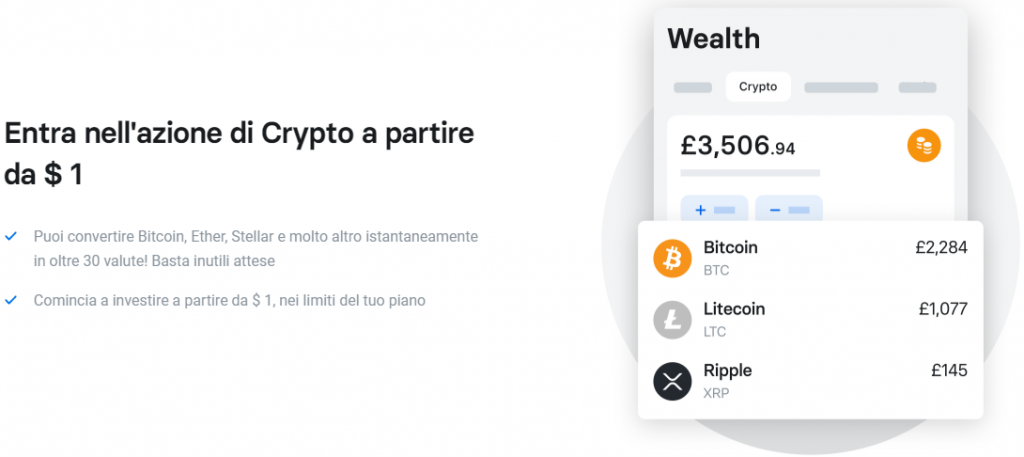 Entra nell'azione di Crypto a partire da $ 1

✓ Puoi convertire Bitcoin, Ether, Stellar e molto altro istantaneamente in oltre 30 valute! Basta inutili attese

✓ Comincia a investire a partire da $ 1, nei limiti del tuo piano

Wealth

Crypto

£3,506.94

+

−

Bitcoin
BTC
£2,284

Litecoin
LTC
£1,077

Ripple
XRP
£145